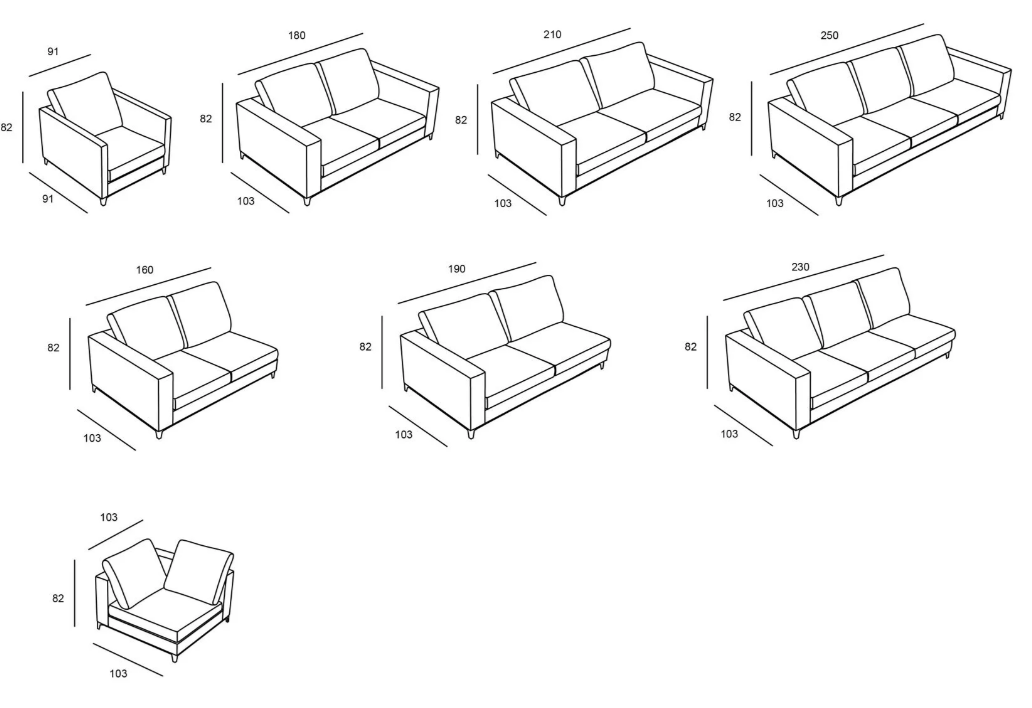 91
82
91

180
82
103

210
82
103

250
82
103

160
82
103

190
82
103

230
82
103

103
82
103